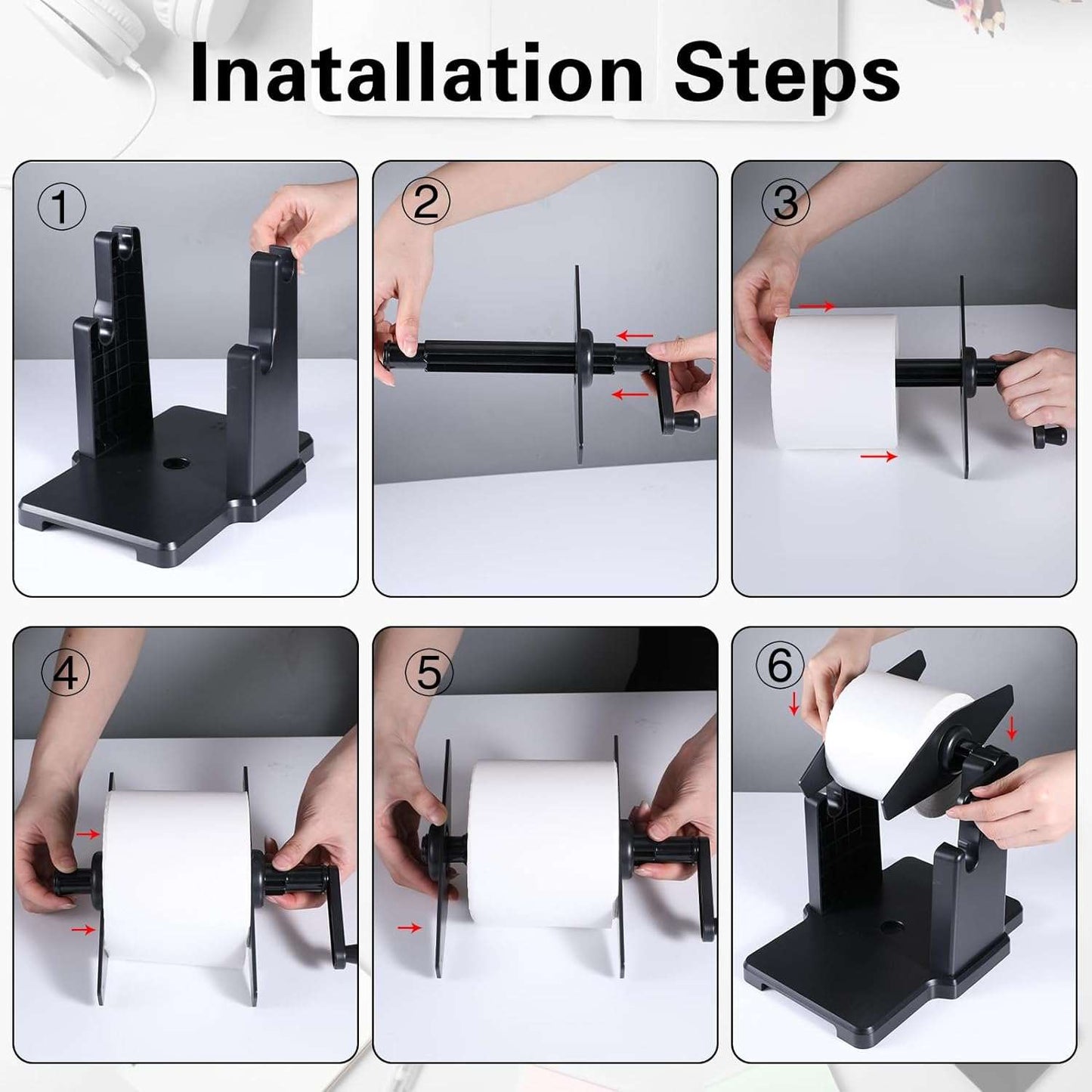 Inatallation Steps

①

②

③

④

⑤

⑥