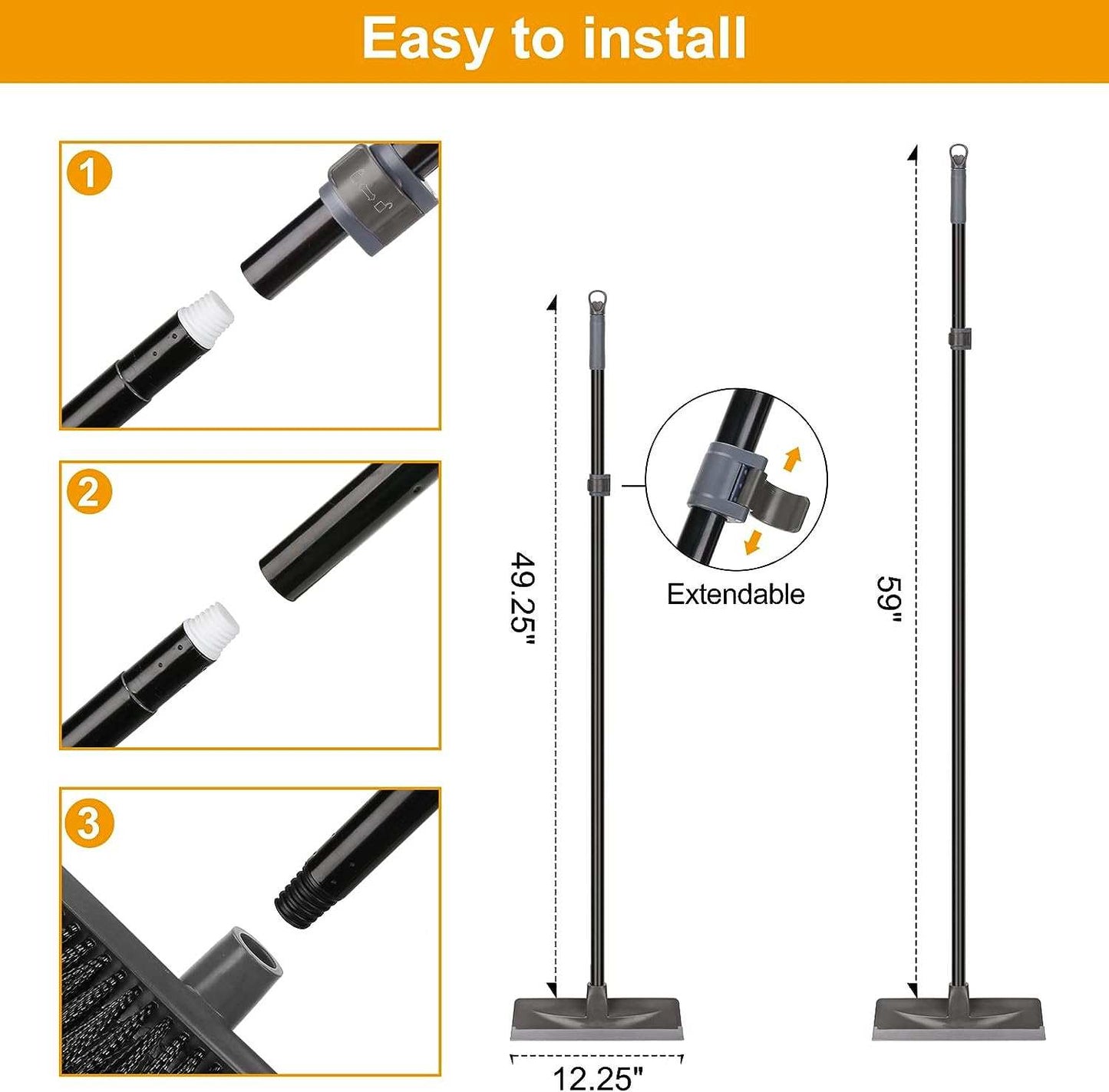 Easy to install

1

2

3

49.25"

Extendable

59"

12.25"