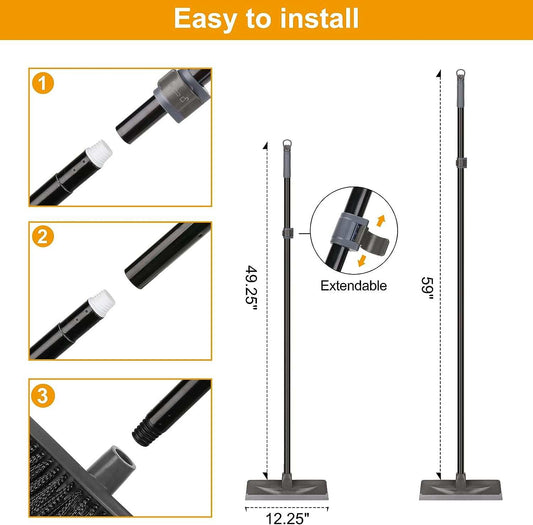 Easy to install

1

2

3

49.25"

Extendable

59"

12.25"