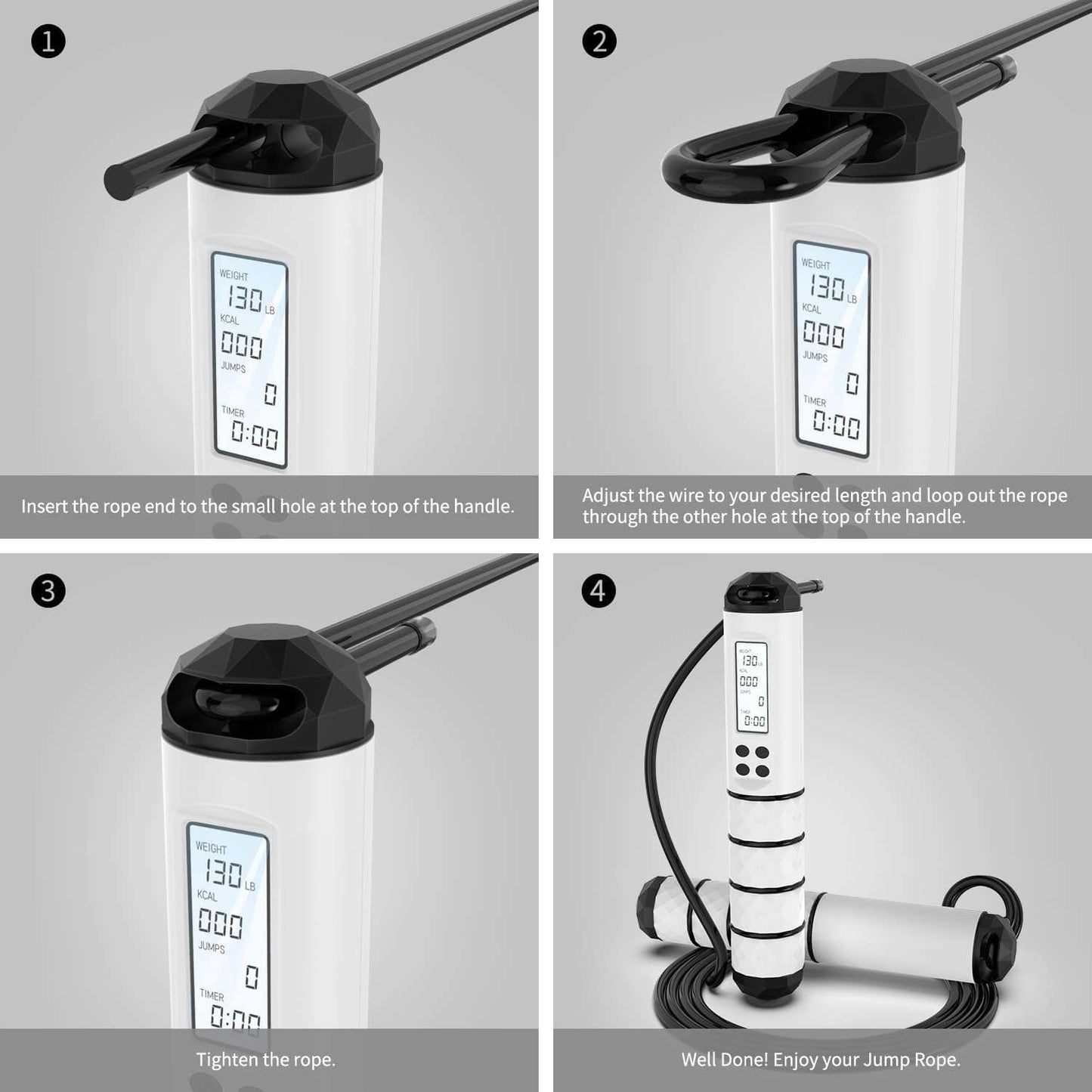 1

WEIGHT
130 LB
KCAL
000
JUMPS
0
TIMER
0:00

Insert the rope end to the small hole at the top of the handle.

2

WEIGHT
130 LB
KCAL
000
JUMPS
0
TIMER
0:00

Adjust the wire to your desired length and loop out the rope through the other hole at the top of the handle.

3

WEIGHT
130 LB
KCAL
000
JUMPS
0
TIMER
0:00

Tighten the rope.

4

WEIGHT
130 LB
KCAL
000
JUMPS
0
TIMER
0:00

Well Done! Enjoy your Jump Rope.