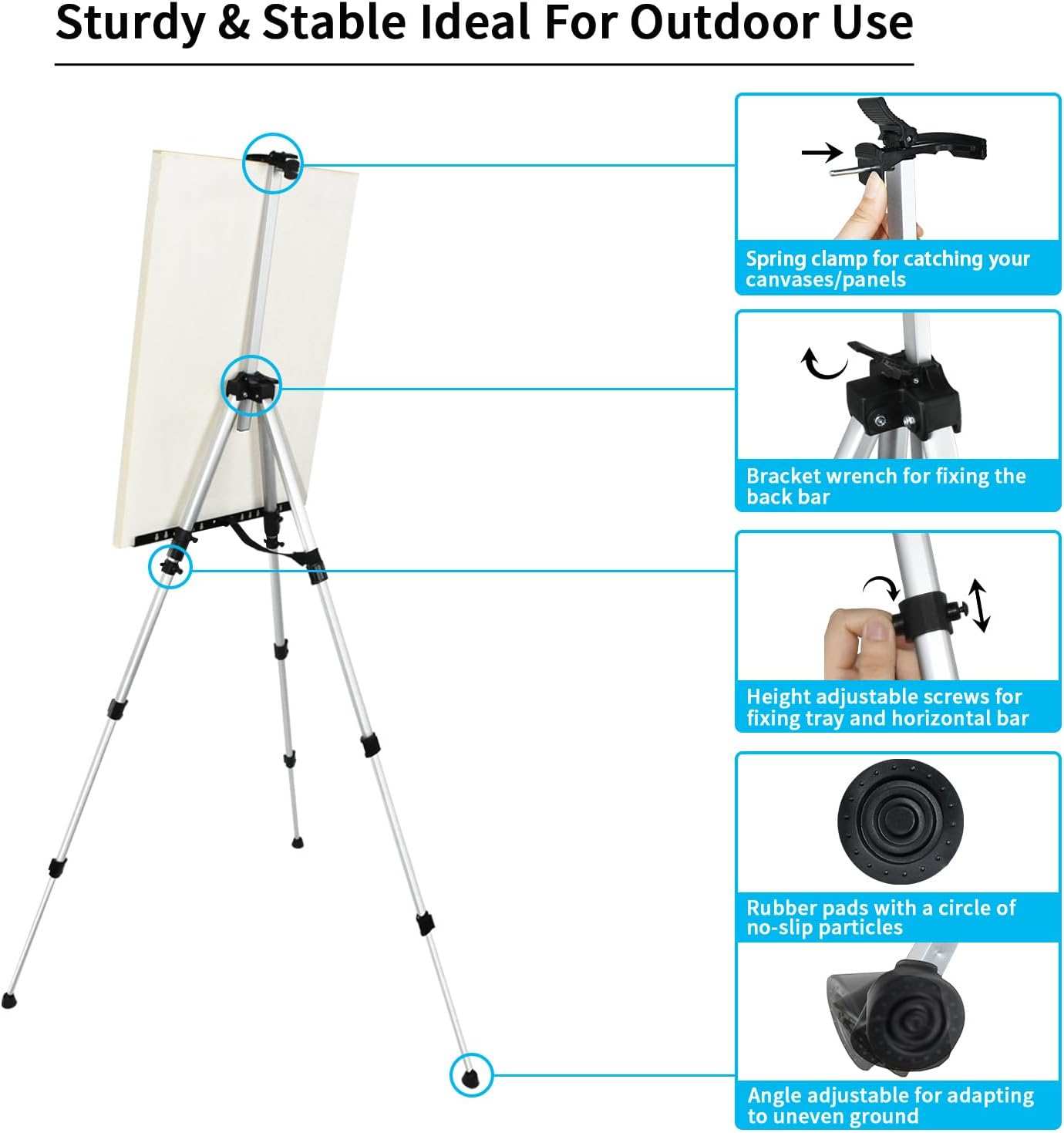 Sturdy & Stable Ideal For Outdoor Use

Spring clamp for catching your canvases/panels

Bracket wrench for fixing the back bar

Height adjustable screws for fixing tray and horizontal bar

Rubber pads with a circle of no-slip particles

Angle adjustable for adapting to uneven ground