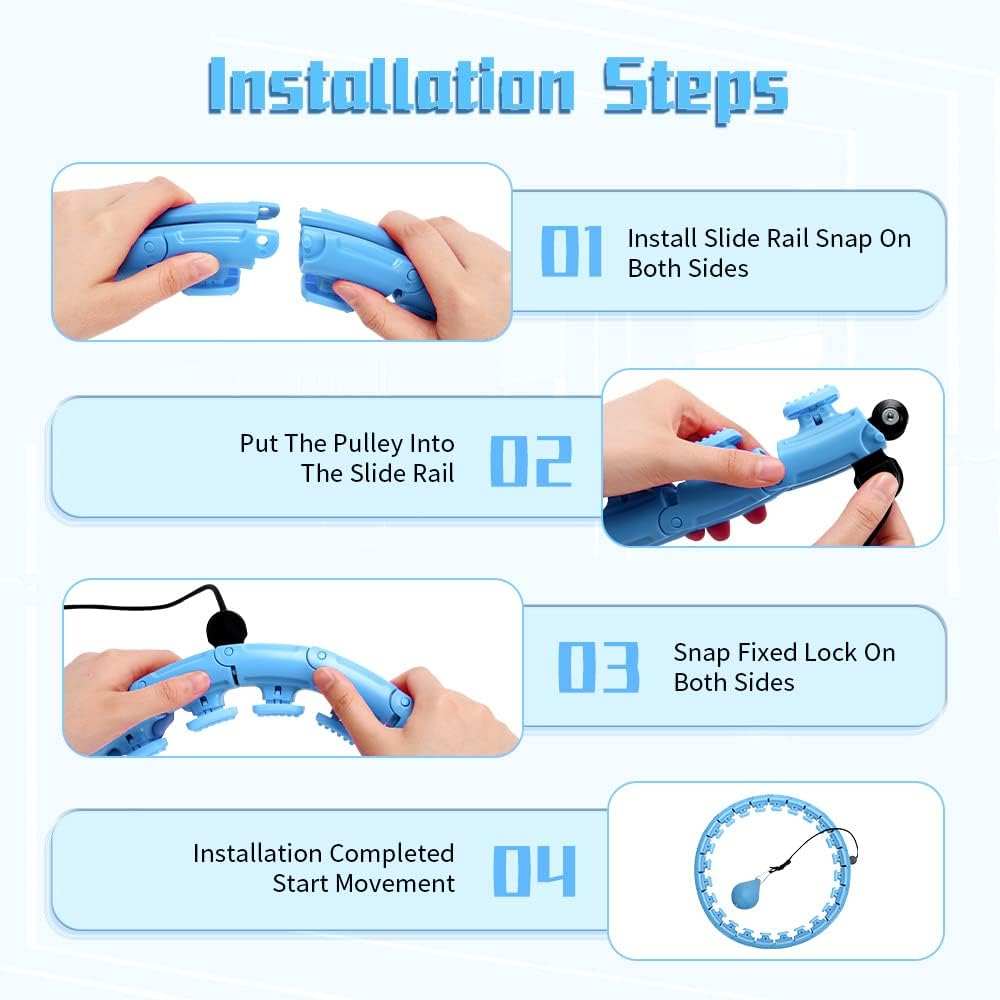 Installation Steps

01 Install Slide Rail Snap On Both Sides

Put The Pulley Into The Slide Rail 02

03 Snap Fixed Lock On Both Sides

Installation Completed Start Movement 04