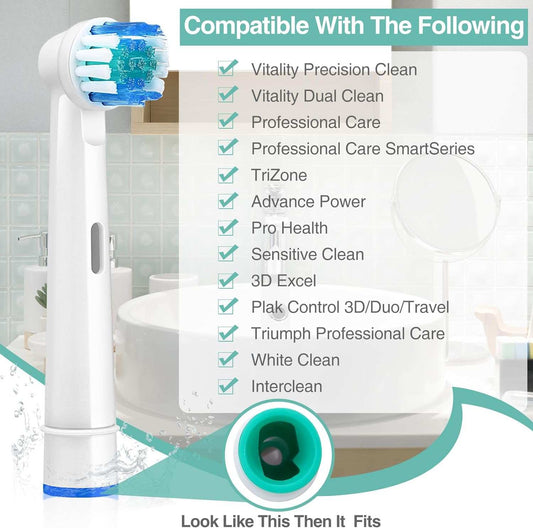 Compatible With The Following

Vitality Precision Clean
Vitality Dual Clean
Professional Care
Professional Care SmartSeries
TriZone
Advance Power
Pro Health
Sensitive Clean
3D Excel
Plak Control 3D/Duo/Travel
Triumph Professional Care
White Clean
Interclean

Look Like This Then It Fits