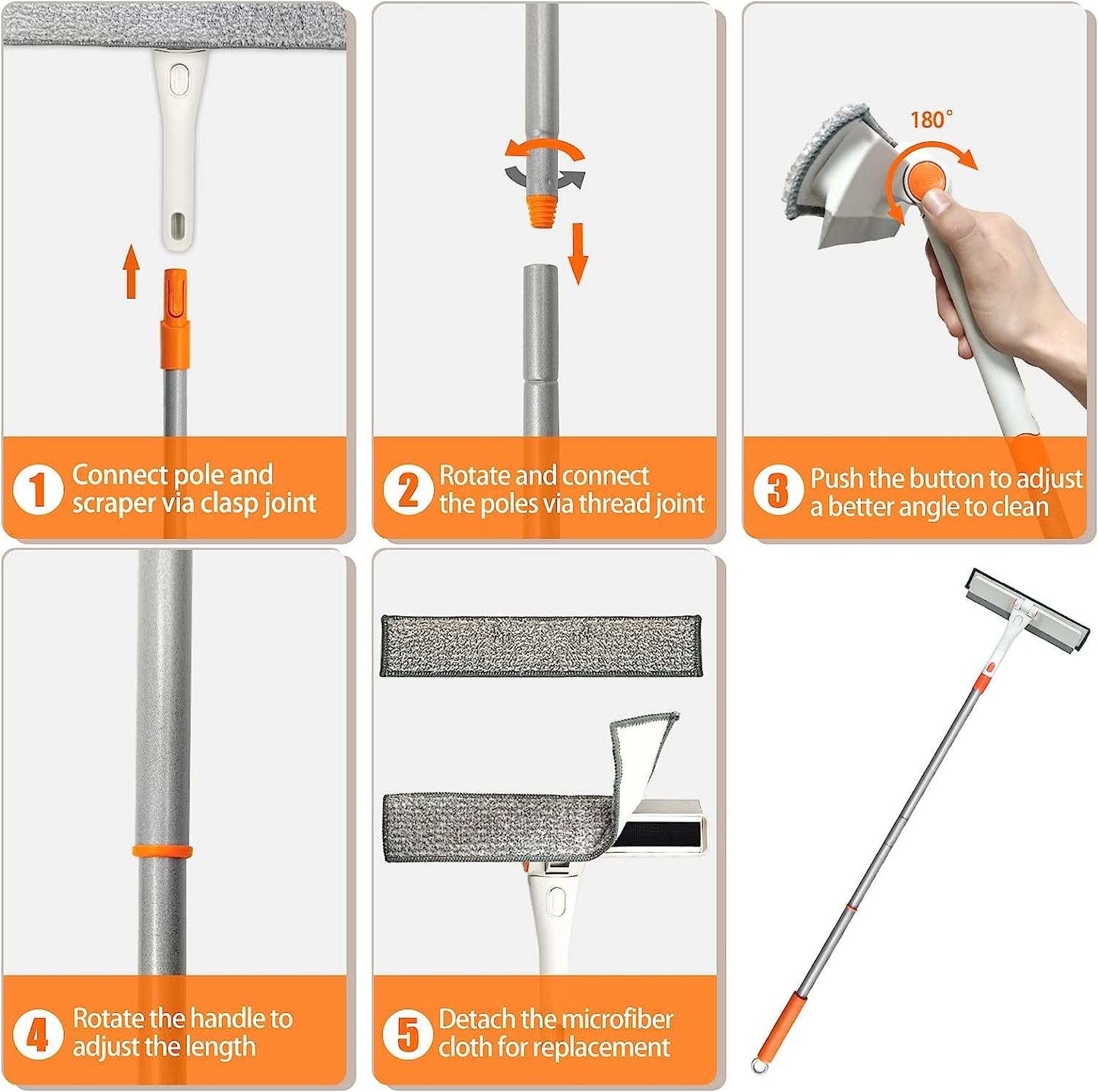 1 Connect pole and scraper via clasp joint

2 Rotate and connect the poles via thread joint

180°

3 Push the button to adjust a better angle to clean

4 Rotate the handle to adjust the length

5 Detach the microfiber cloth for replacement