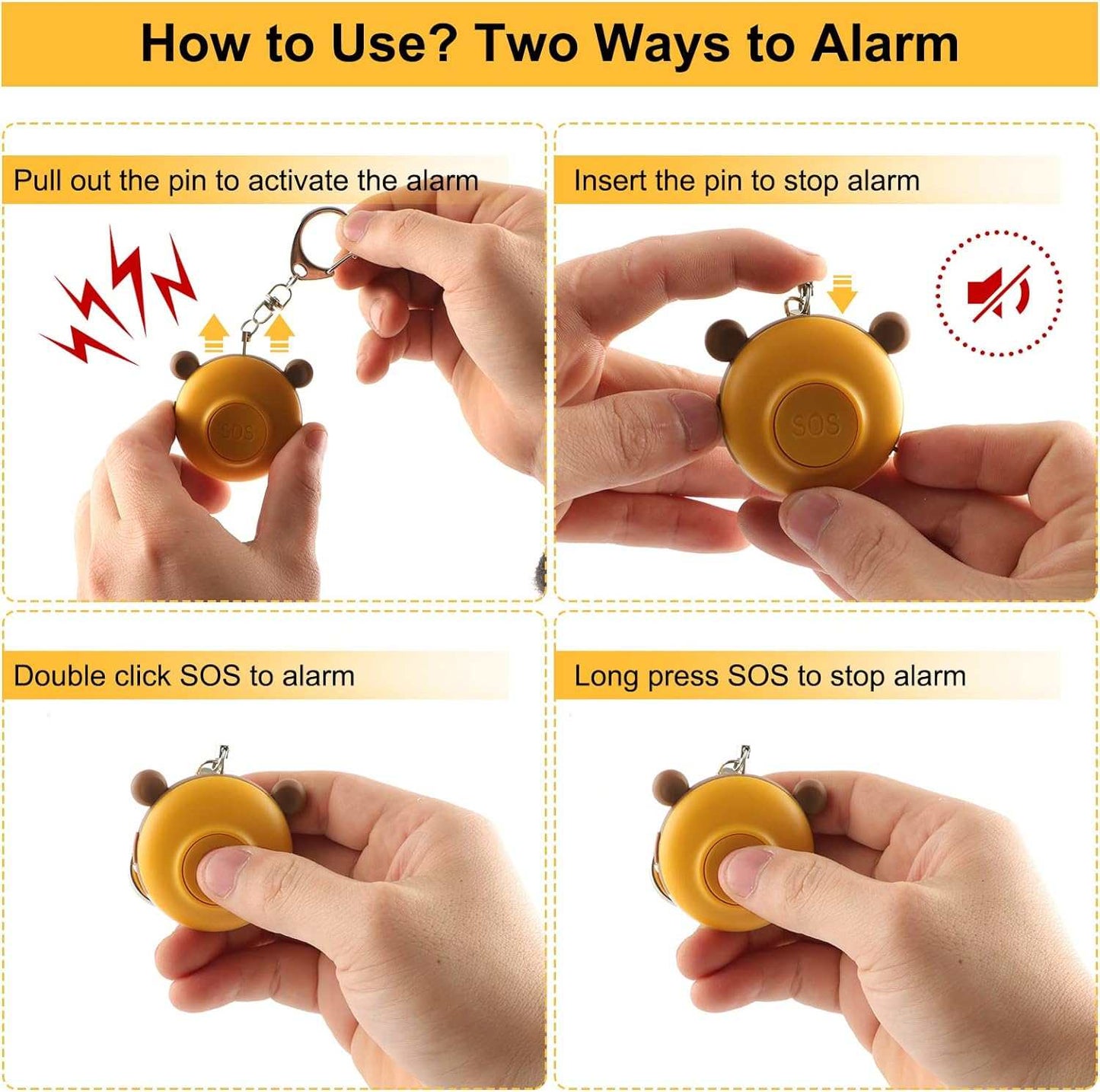 How to Use? Two Ways to Alarm

Pull out the pin to activate the alarm

SOS

Insert the pin to stop alarm

SOS

Double click SOS to alarm

Long press SOS to stop alarm