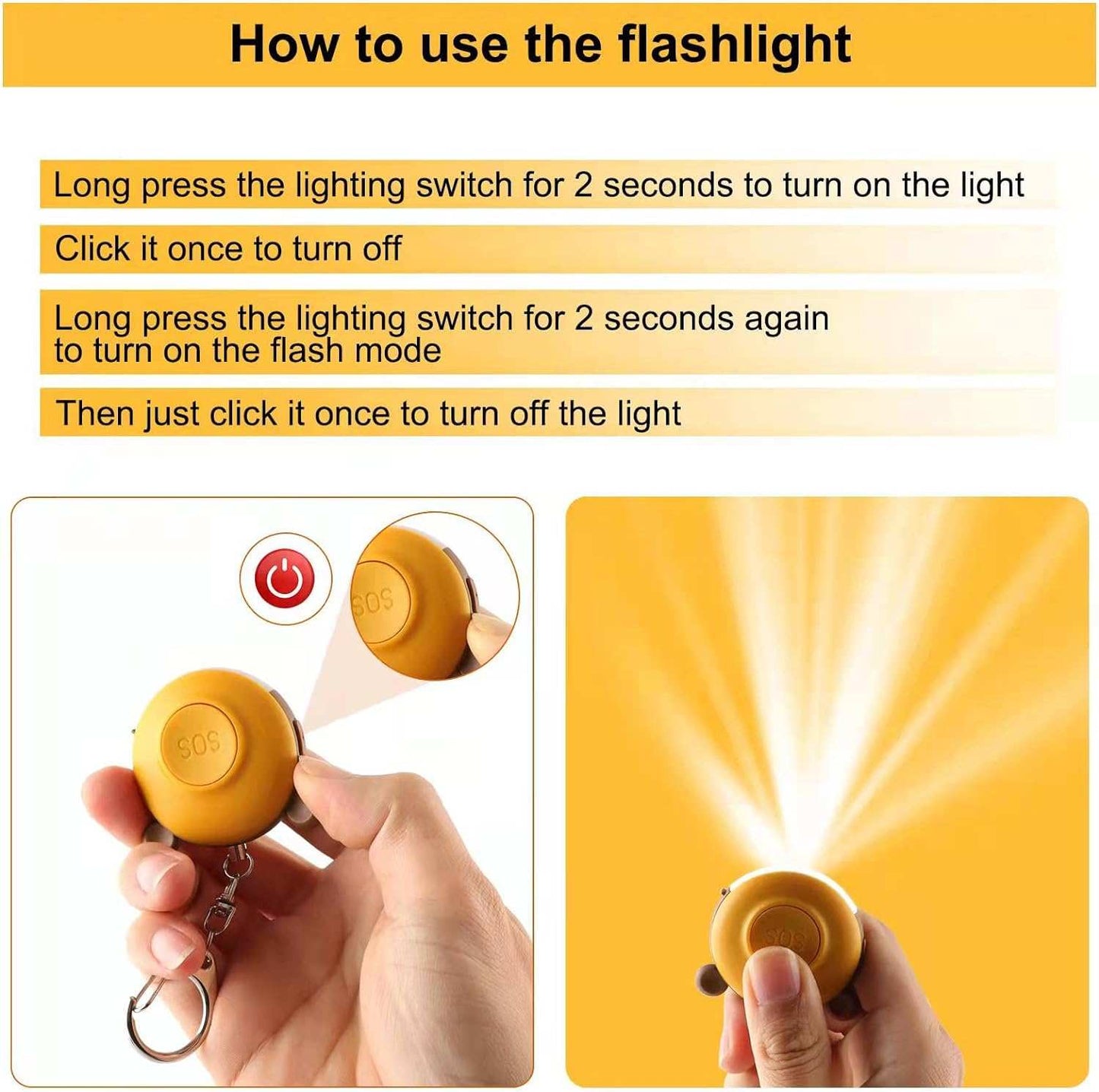 How to use the flashlight

Long press the lighting switch for 2 seconds to turn on the light

Click it once to turn off

Long press the lighting switch for 2 seconds again to turn on the flash mode

Then just click it once to turn off the light

SOS

SOS

SOS