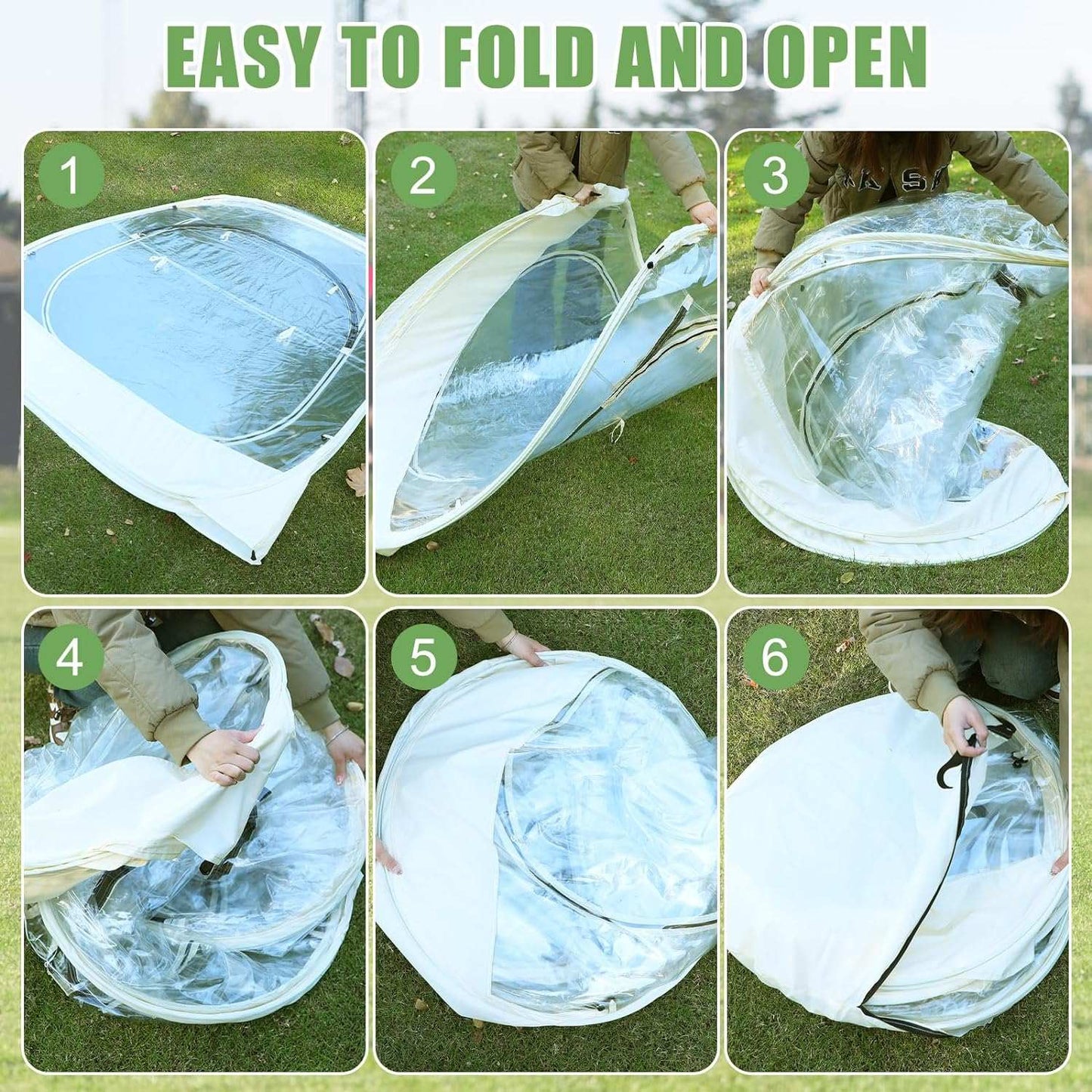 EASY TO FOLD AND OPEN

1

2

3

4

5

6