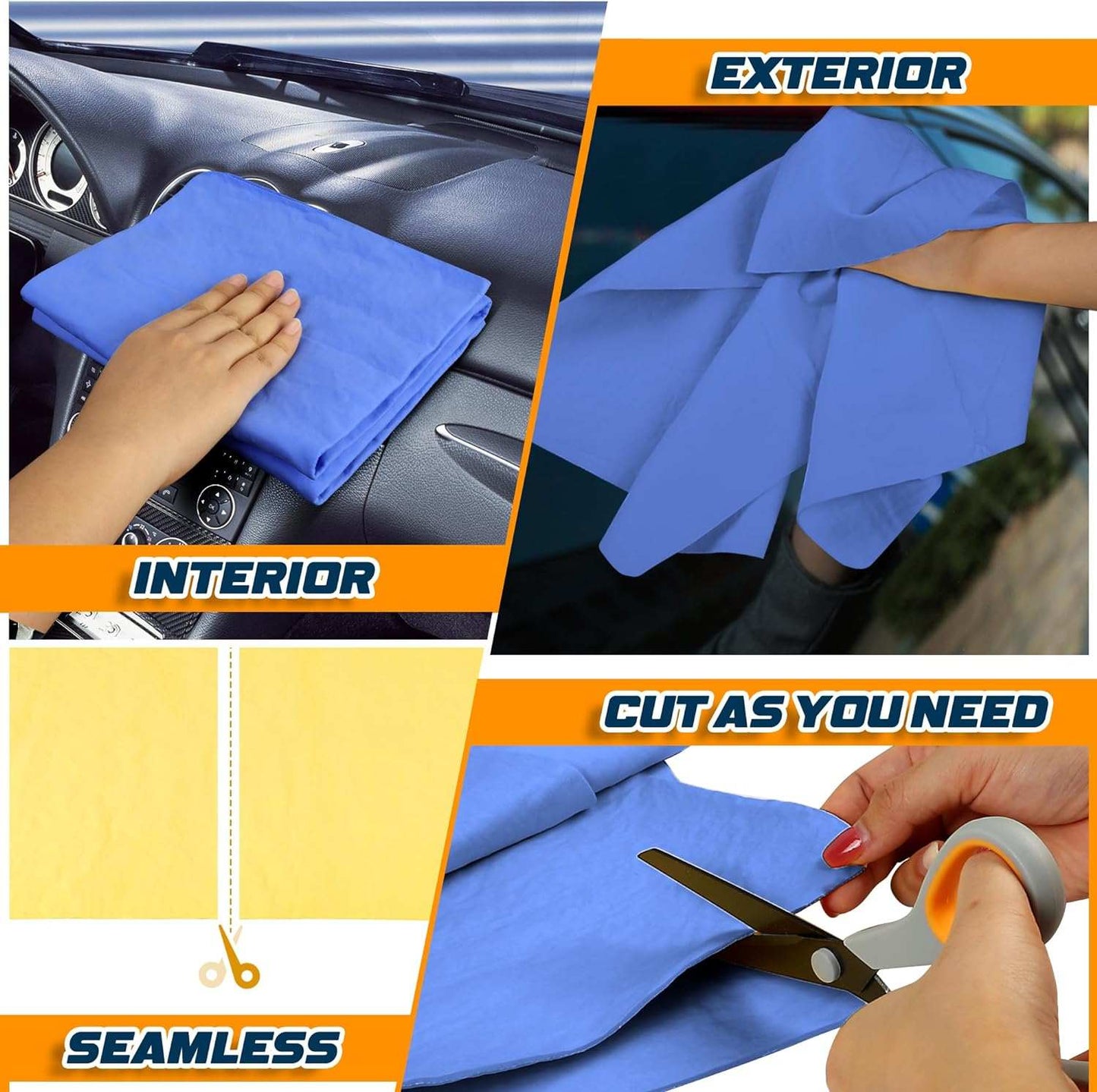 EXTERIOR

INTERIOR

CUT AS YOU NEED

SEAMLESS